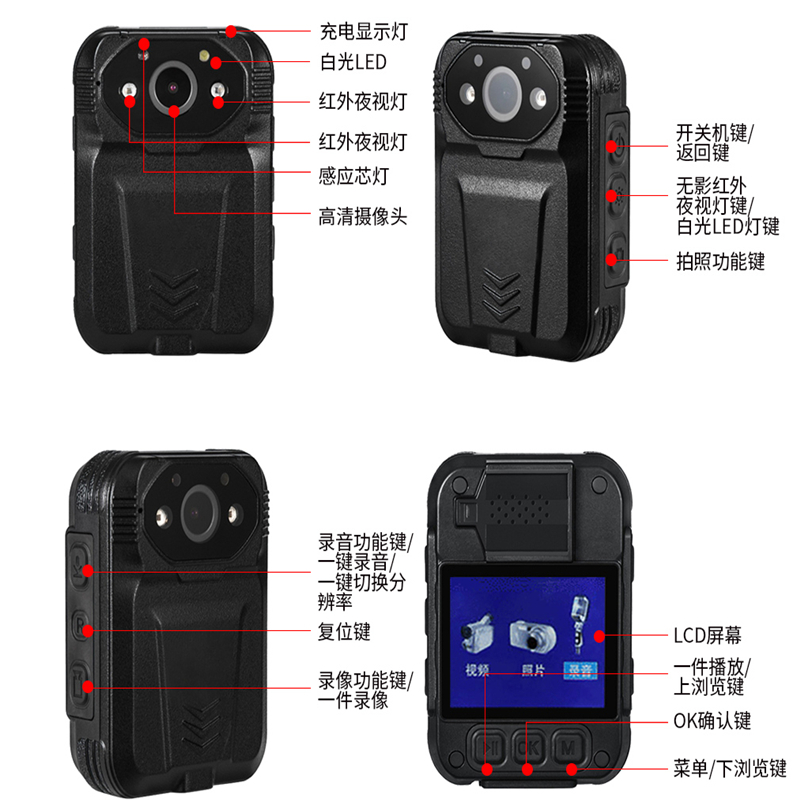 充电显示灯
白光LED
红外夜视灯
红外夜视灯
感应芯灯
高清摄像头

开关机键/返回键
无影红外夜视灯键/白光LED灯键
拍照功能键

录音功能键/一键录音/一键切换分辨率
复位键
录像功能键/一件录像

视频 照片 录音
LCD屏幕
一件播放/上浏览键
OK确认键
菜单/下浏览键

OK
M