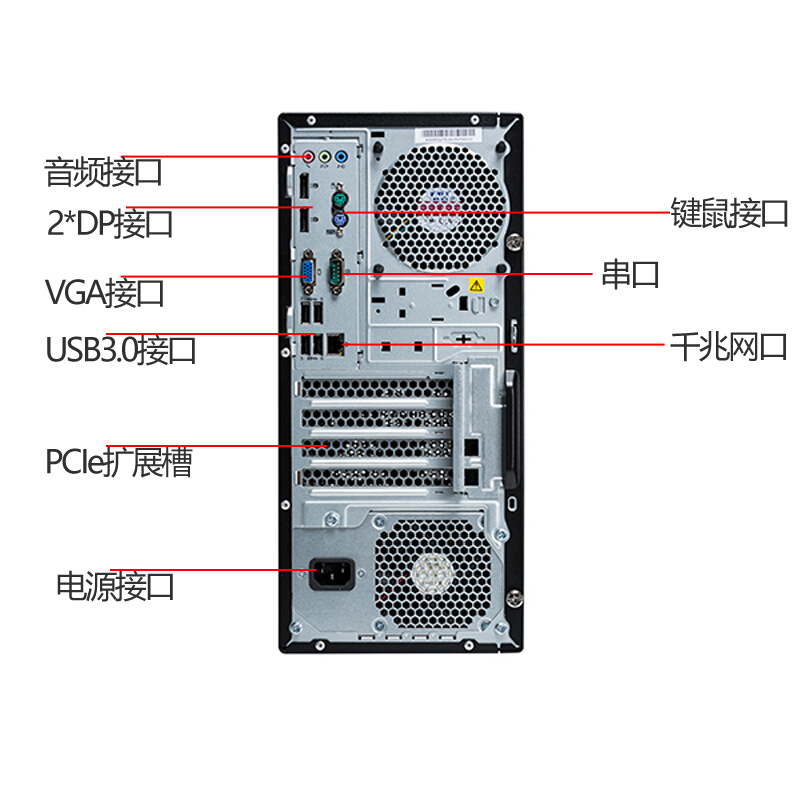 音频接口
2*DP接口
VGA接口
USB3.0接口
PCIe扩展槽
电源接口
键鼠接口
串口
千兆网口