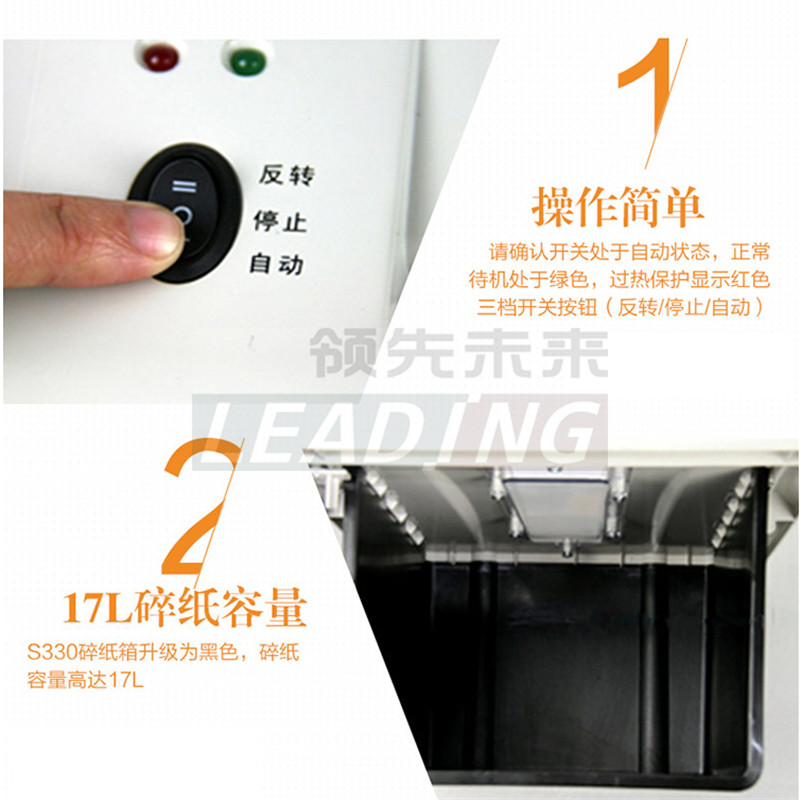 反转
停止
自动

1
操作简单
请确认开关处于自动状态，正常待机处于绿色，过热保护显示红色
三档开关按钮（反转/停止/自动）

领先未来
LEADING

2
17L碎纸容量
S330碎纸箱升级为黑色，碎纸容量高达17L