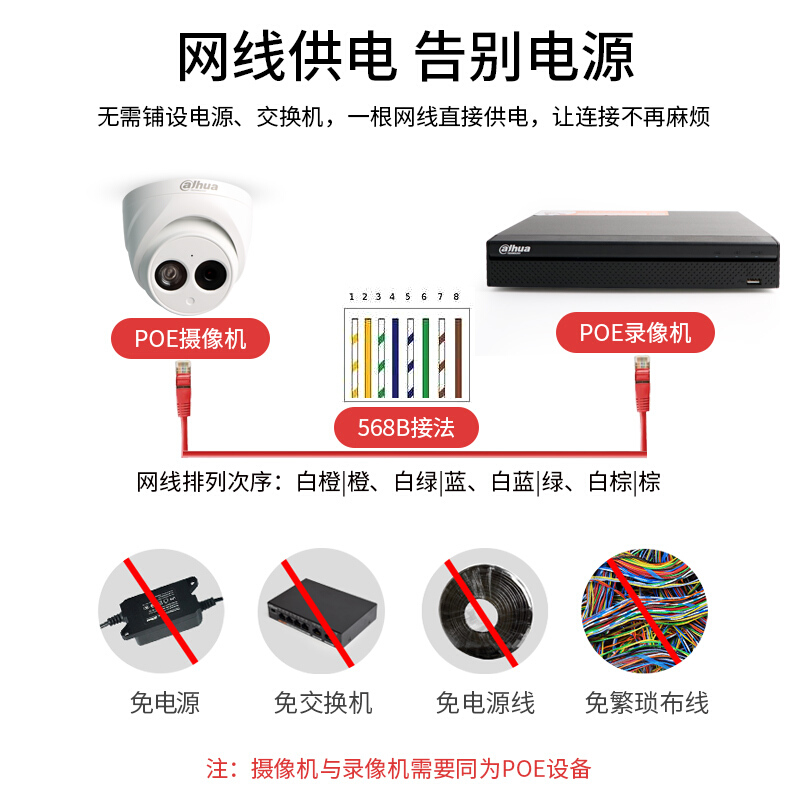 网线供电 告别电源

无需铺设电源、交换机，一根网线直接供电，让连接不再麻烦

alhua

alhua

1 2 3 4 5 6 7 8

POE摄像机

POE录像机

568B接法

网线排列次序：白橙|橙、白绿|蓝、白蓝|绿、白棕|棕

免电源

免交换机

免电源线

免繁琐布线

注：摄像机与录像机需要同为POE设备