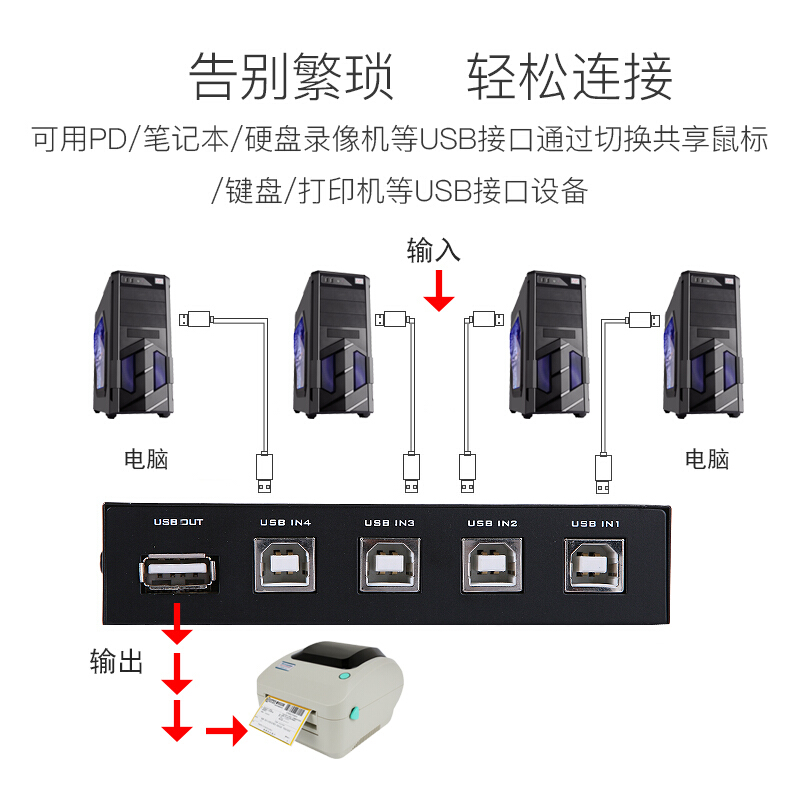 告别繁琐　　轻松连接

可用PD/笔记本/硬盘录像机等USB接口通过切换共享鼠标/键盘/打印机等USB接口设备

输入

电脑

电脑

USB OUT

USB IN4

USB IN3

USB IN2

USB IN1

输出