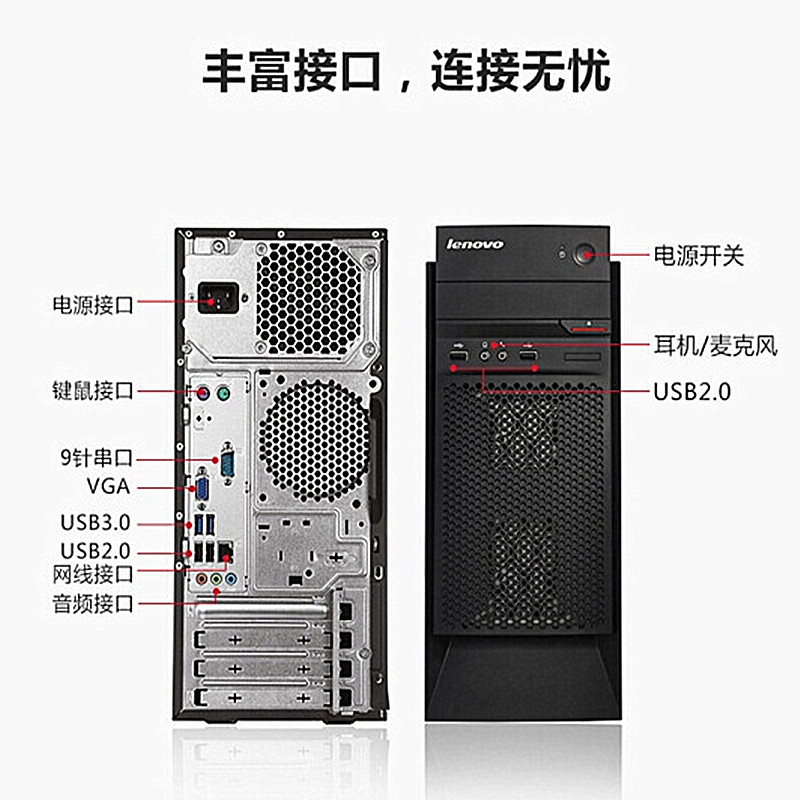 丰富接口，连接无忧

电源接口
键鼠接口
9针串口
VGA
USB3.0
USB2.0
网线接口
音频接口

lenovo

电源开关
耳机/麦克风
USB2.0