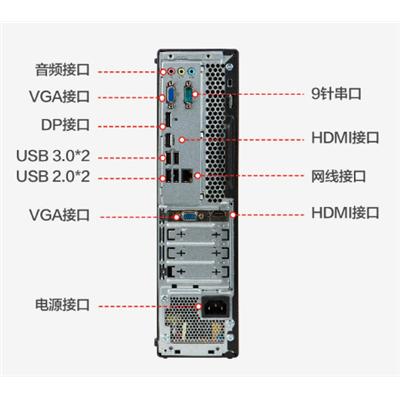 音频接口
VGA接口
DP接口
USB 3.0*2
USB 2.0*2
VGA接口
电源接口

9针串口
HDMI接口
网线接口
HDMI接口