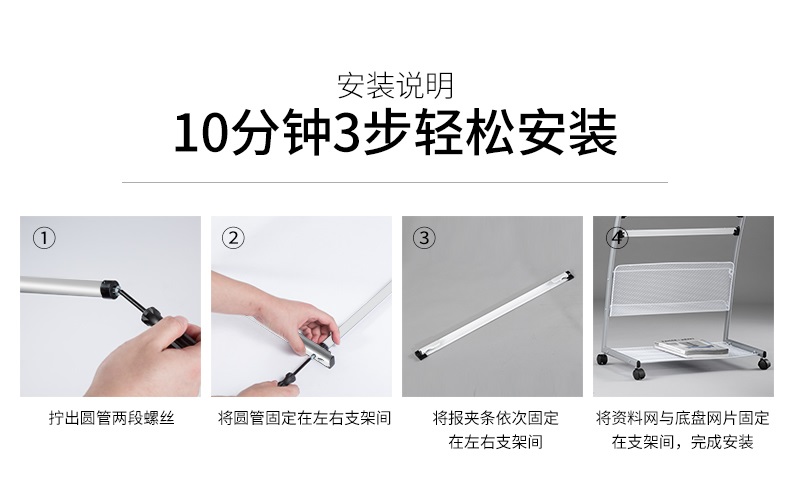 安装说明
10分钟3步轻松安装

①
拧出圆管两段螺丝

②
将圆管固定在左右支架间

③
将报夹条依次固定在左右支架间

④
将资料网与底盘网片固定在支架间，完成安装